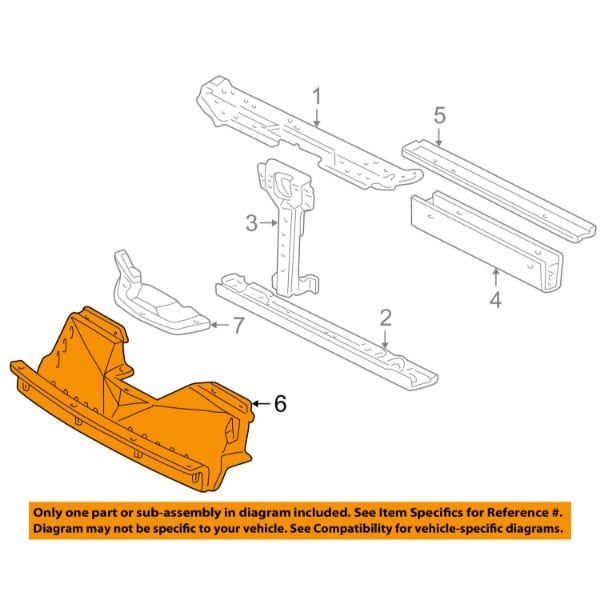 1
5
3
4
7
2
6

Only one part or sub-assembly in diagram included. See Item Specifics for Reference #. Diagram may not be specific to your vehicle. See Compatibility for vehicle-specific diagrams.